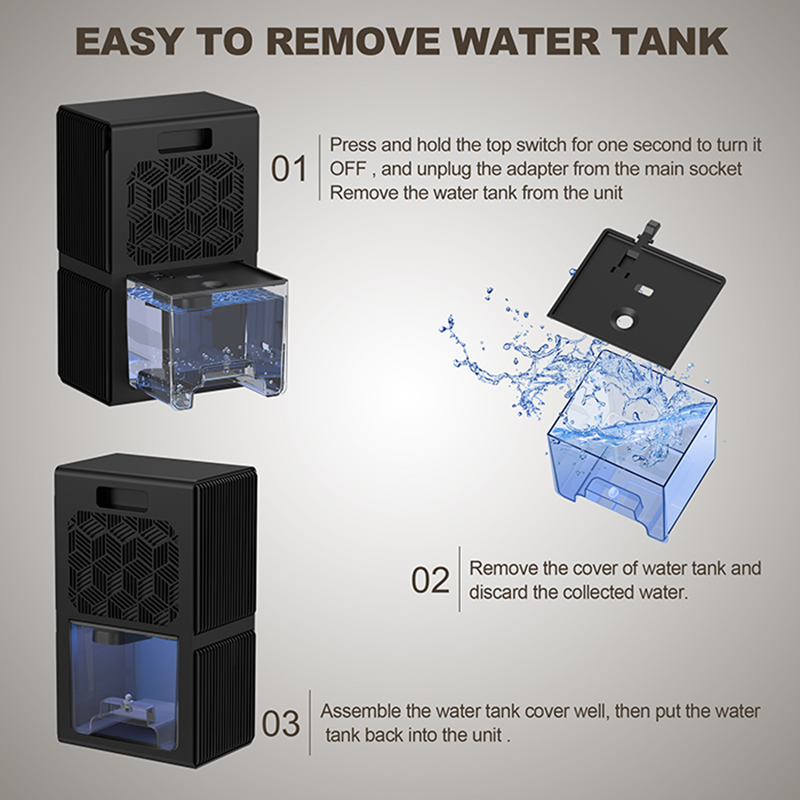 EASY TO REMOVE WATER TANK

01 Press and hold the top switch for one second to turn it OFF , and unplug the adapter from the main socket
Remove the water tank from the unit

02 Remove the cover of water tank and discard the collected water.

03 Assemble the water tank cover well, then put the water tank back into the unit .